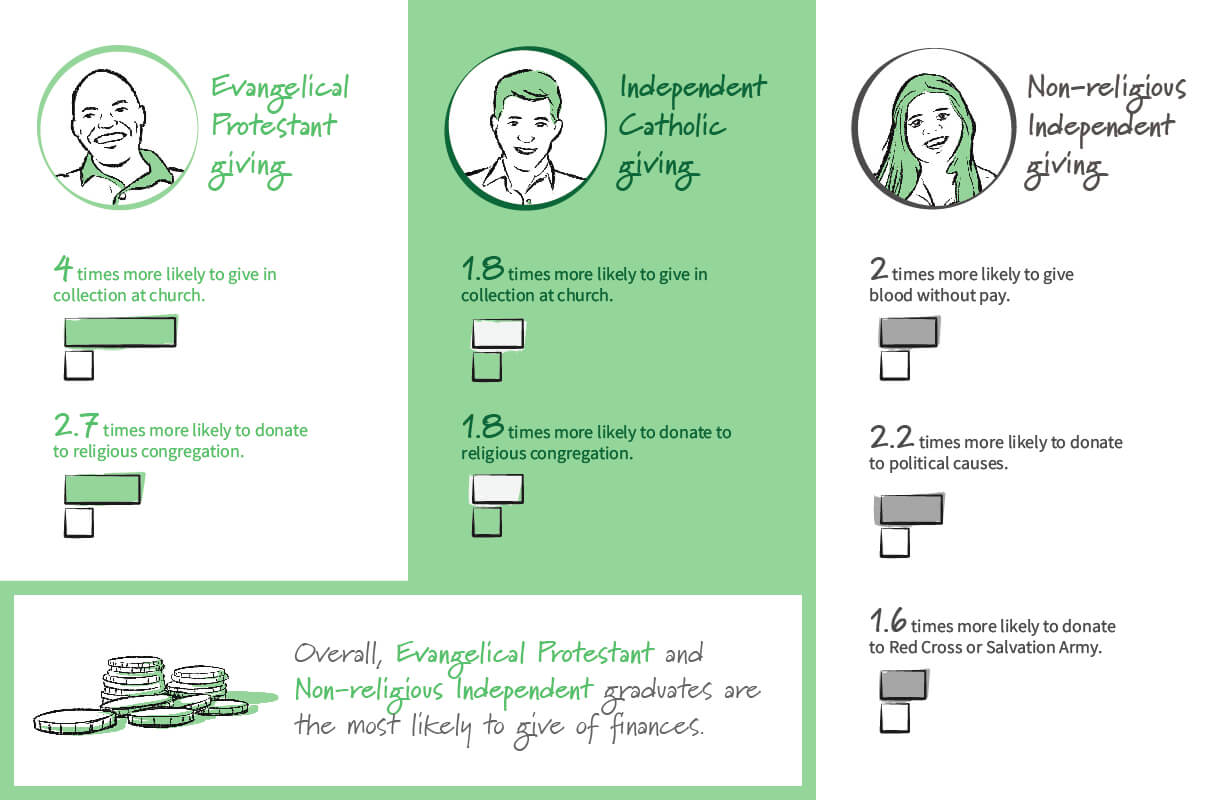 Evangelical Protestant giving

4 times more likely to give in collection at church.

2.7 times more likely to donate to religious congregation.

Independent Catholic giving

1.8 times more likely to give in collection at church.

1.8 times more likely to donate to religious congregation.

Non-religious Independent giving

2 times more likely to give blood without pay.

2.2 times more likely to donate to political causes.

1.6 times more likely to donate to Red Cross or Salvation Army.

Overall, Evangelical Protestant and Non-religious Independent graduates are the most likely to give of finances.